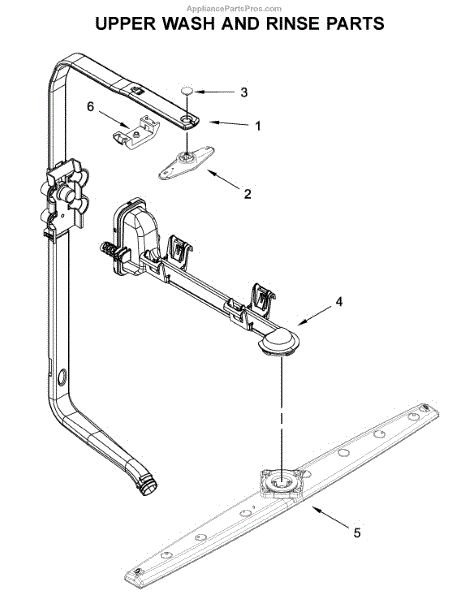 AppliancePartsPros.com
UPPER WASH AND RINSE PARTS

3
6
1
2
4
5