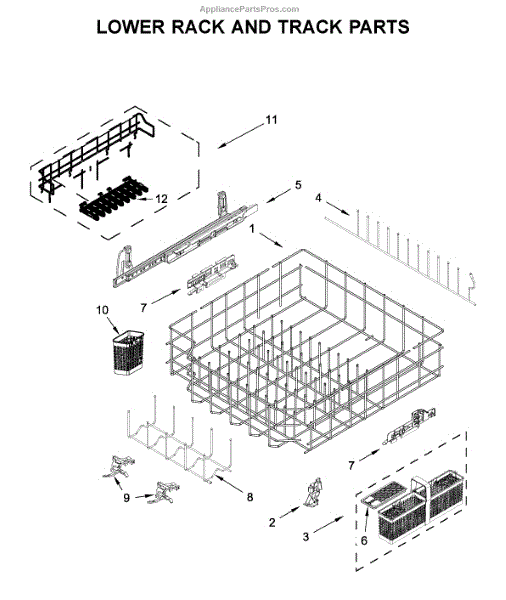 AppliancePartsPros.com

LOWER RACK AND TRACK PARTS

11
12
5
4
1
7
10
7
8
9
2
3
6