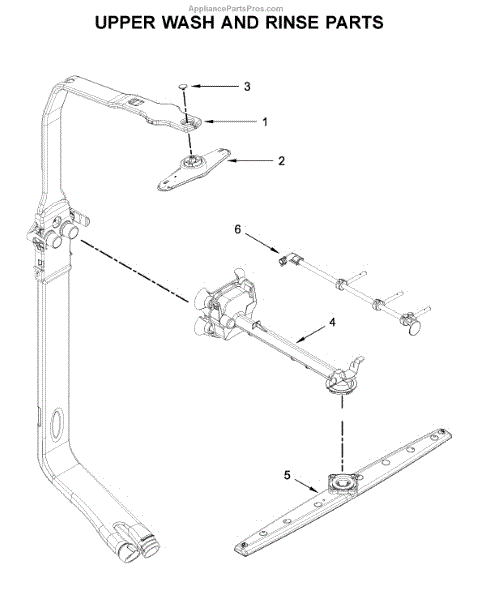 AppliancePartsPros.com
UPPER WASH AND RINSE PARTS

3
1
2
6
4
5