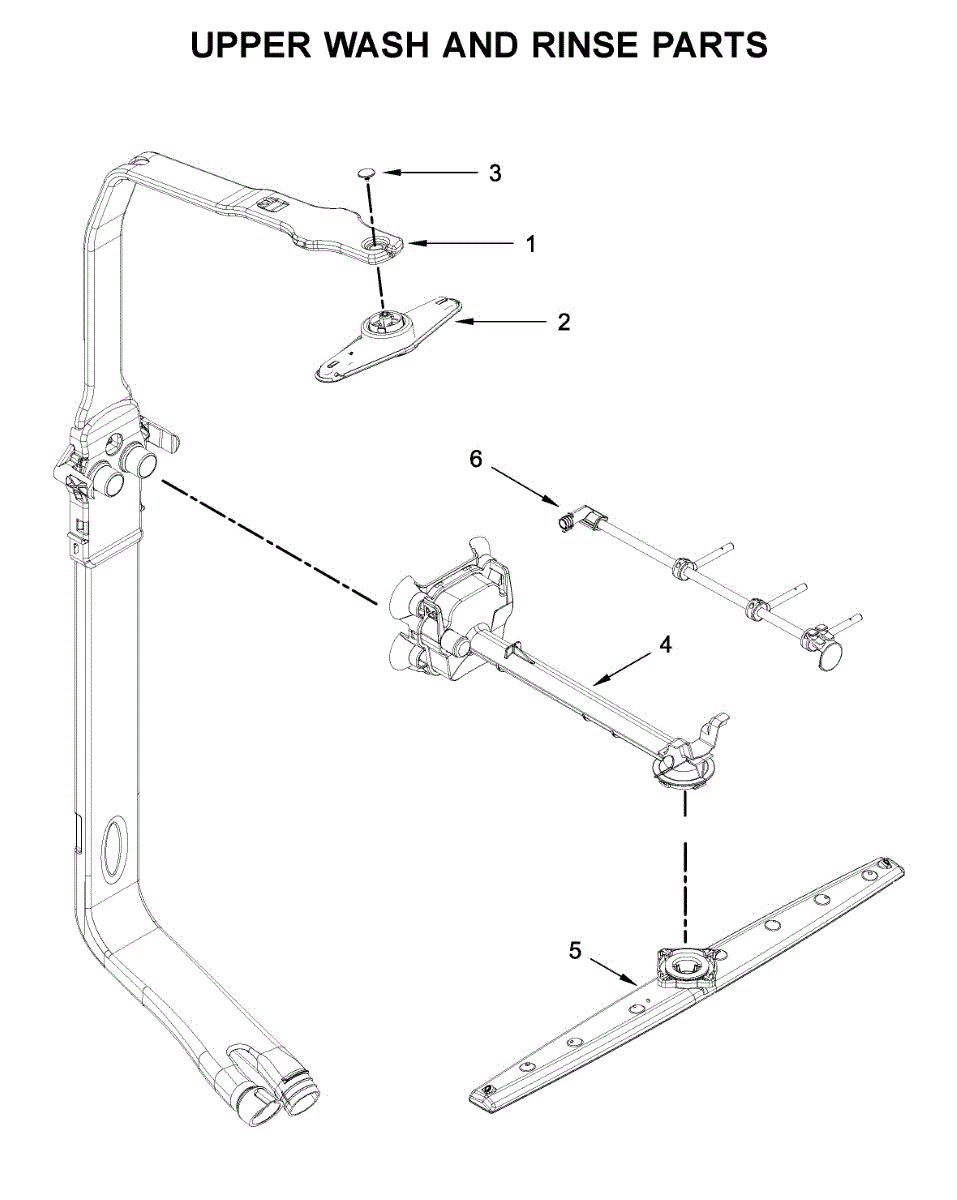 UPPER WASH AND RINSE PARTS

3
1
2
6
4
5