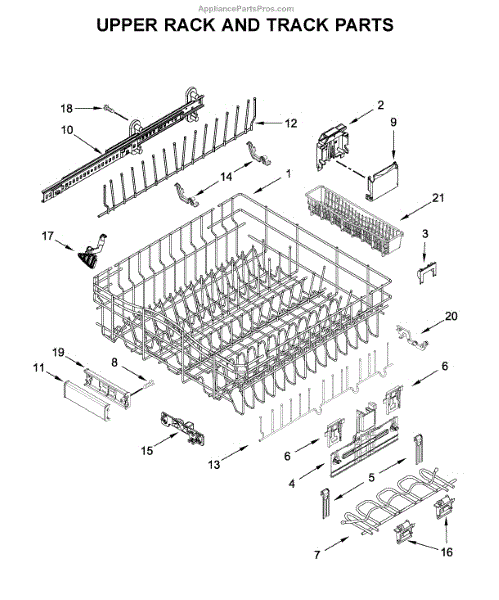 AppliancePartsPros.com

UPPER RACK AND TRACK PARTS

18
10
12
2
9
14
1
21
17
3
20
19
8
11
6
15
13
6
4
5
7
16