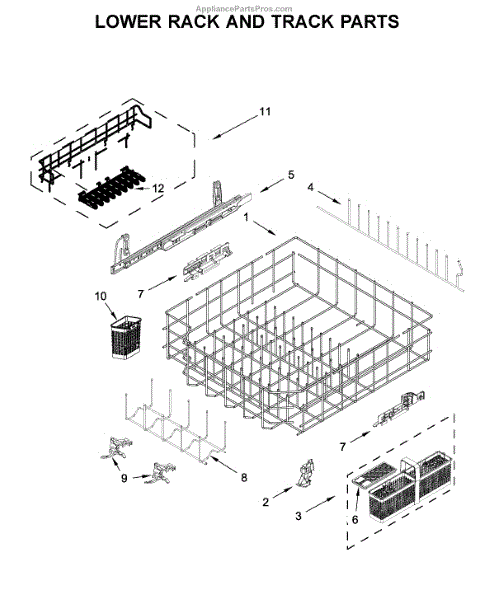 AppliancePartsPros.com
LOWER RACK AND TRACK PARTS

11
12
5
4
1
7
10
7
8
9
2
3
6