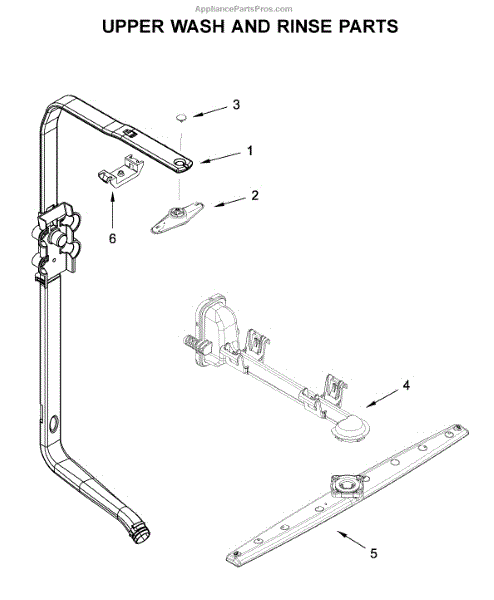 AppliancePartsPros.com

UPPER WASH AND RINSE PARTS

3

1

2

6

4

5