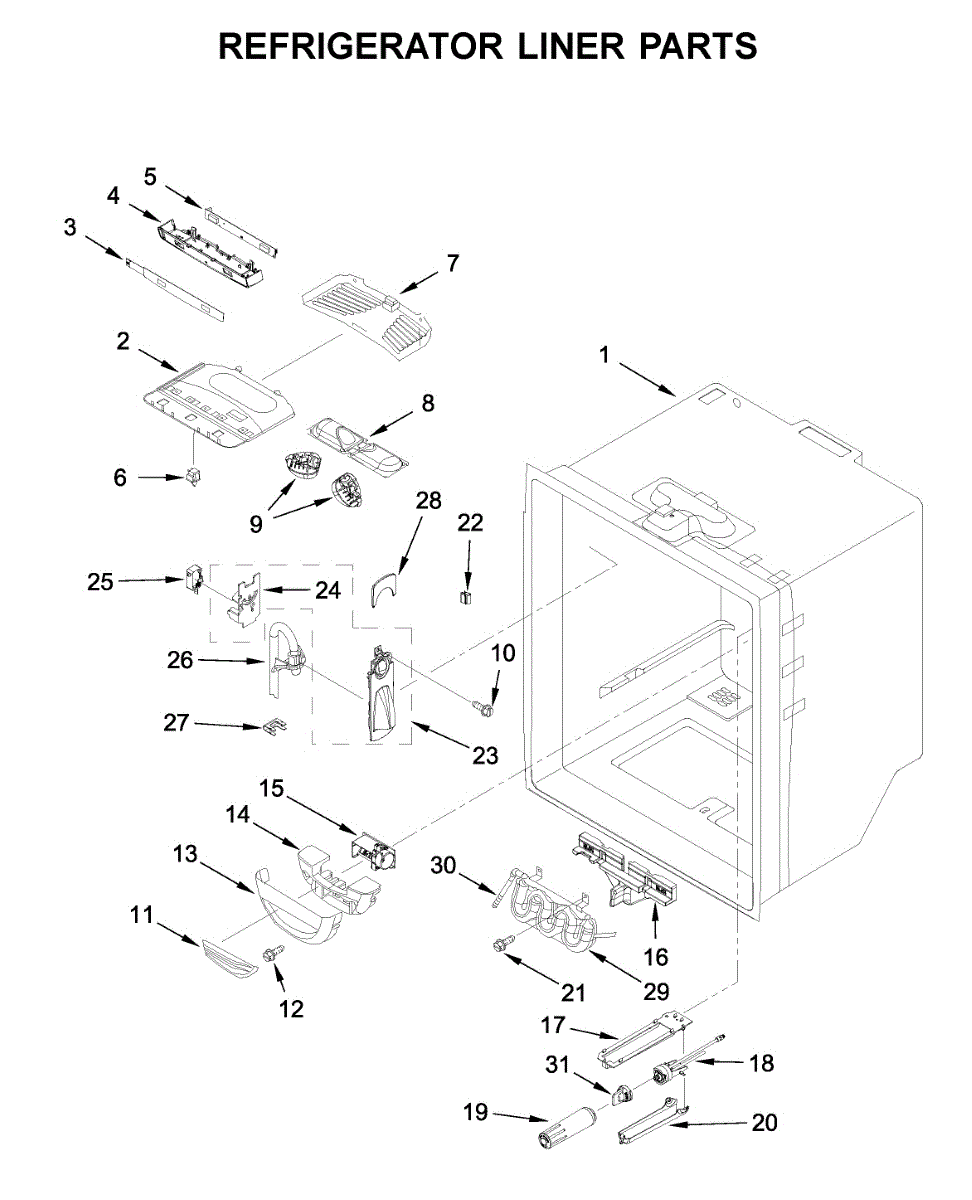 REFRIGERATOR LINER PARTS

5
4
3
7
2
1
8
6
9
28
22
25
24
26
10
27
23
15
14
13
30
11
16
12
21
29
17
31
18
19
20