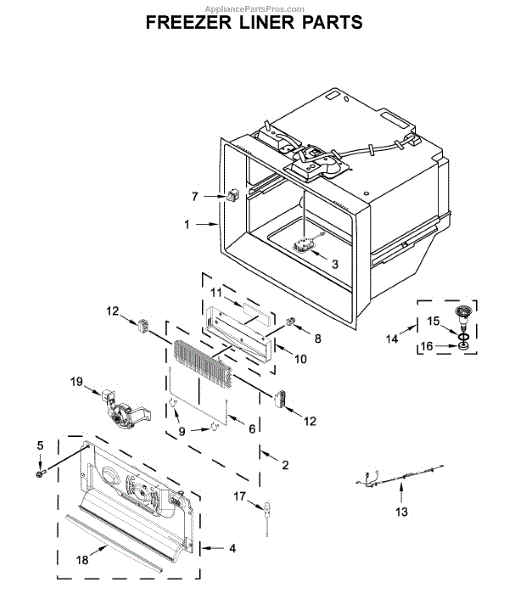 AppliancePartsPros.com
FREEZER LINER PARTS

7
1
3
11
12
8
10
15
14
16
19
12
9
6
5
2
17
13
4
18