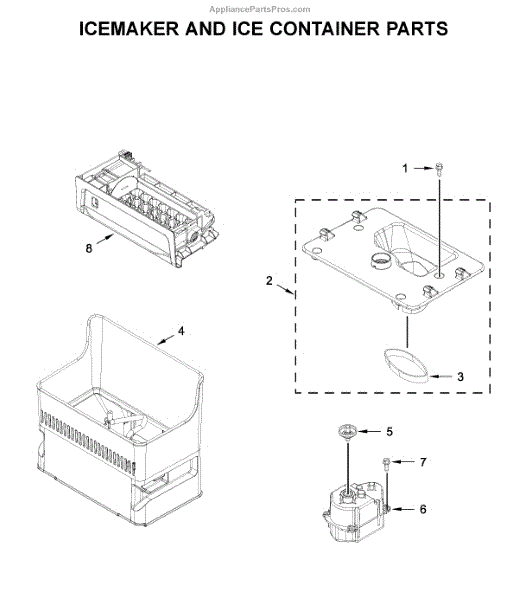 AppliancePartsPros.com

ICEMAKER AND ICE CONTAINER PARTS

1

8

2

4

3

5

7

6