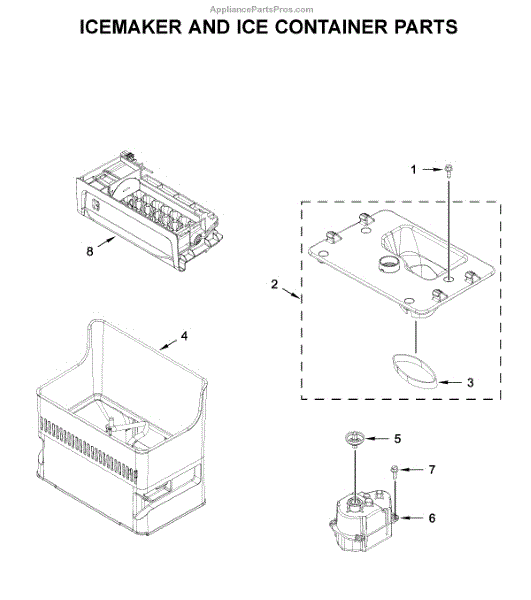 AppliancePartsPros.com

ICEMAKER AND ICE CONTAINER PARTS

1

8

2

4

3

5

7

6