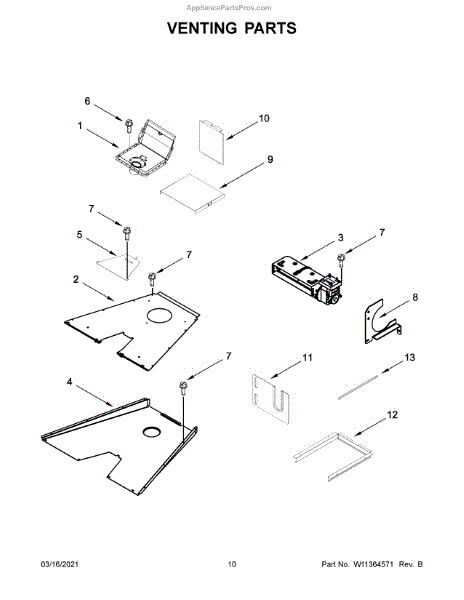 AppliancePartsPros.com

VENTING PARTS

6
1
10
9
7
5
7
2
3
7
8
7
4
11
13
12

03/16/2021
10
Part No. W11364571 Rev. B