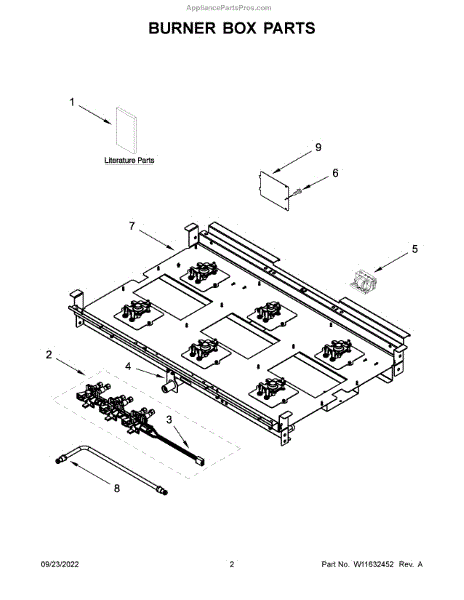 AppliancePartsPros.com

BURNER BOX PARTS

1

Literature Parts

9

6

7

5

2

4

3

8

09/23/2022

2

Part No. W11632452 Rev. A