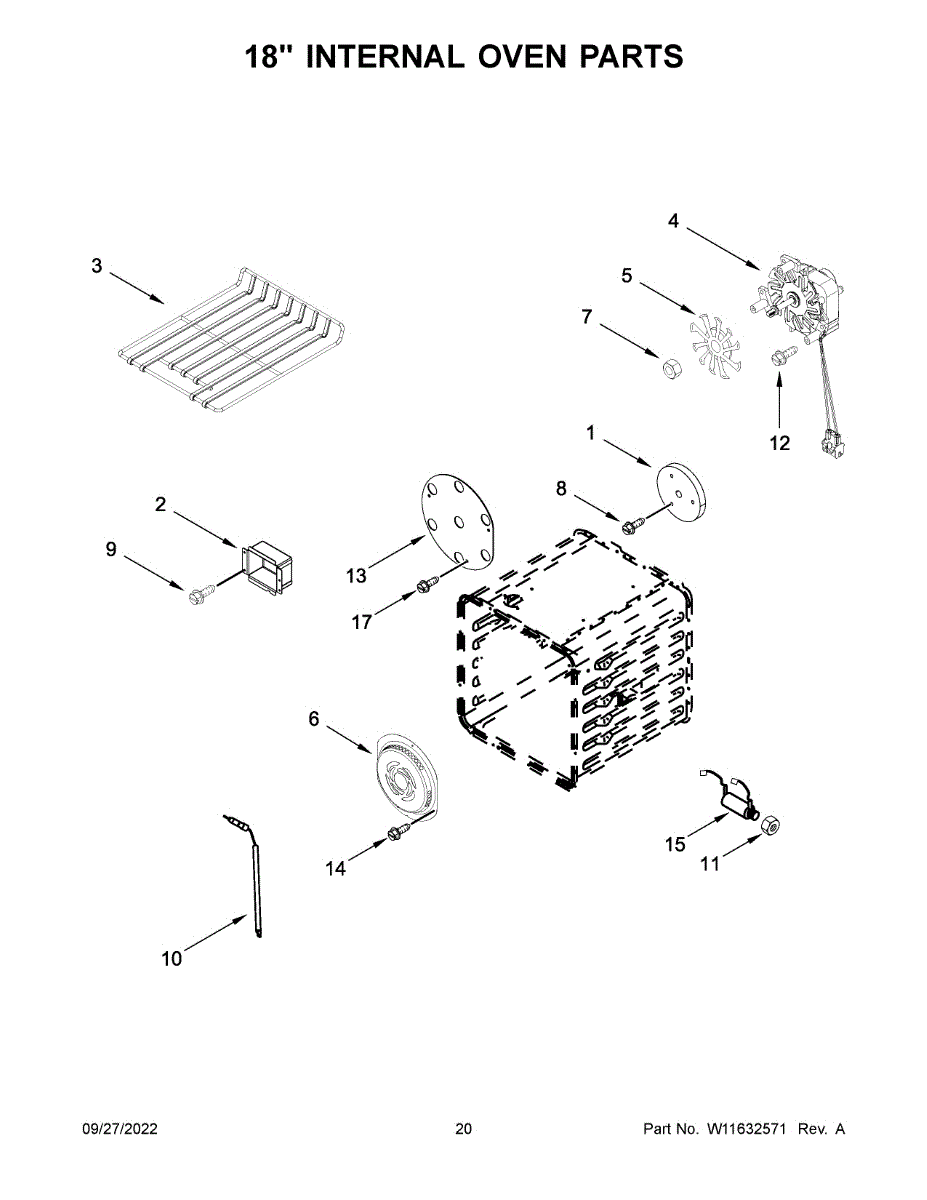 18" INTERNAL OVEN PARTS

3

4

5

7

12

1

8

2

9

13

17

6

14

10

15

11

09/27/2022

20

Part No. W11632571 Rev. A