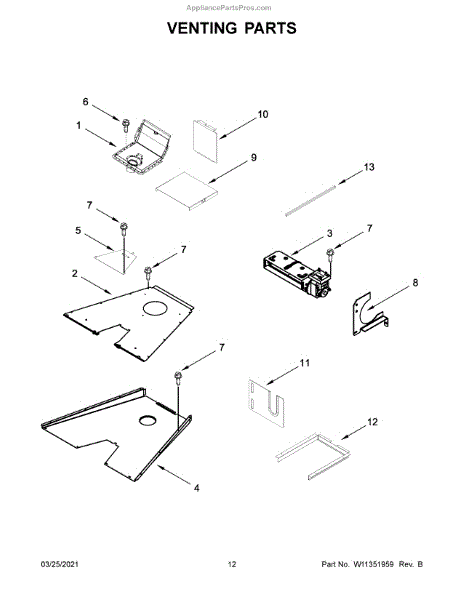 AppliancePartsPros.com

VENTING PARTS

6
1
10
9
13
7
5
7
3
7
2
8
7
11
12
4

03/25/2021 12 Part No. W11351959 Rev. B