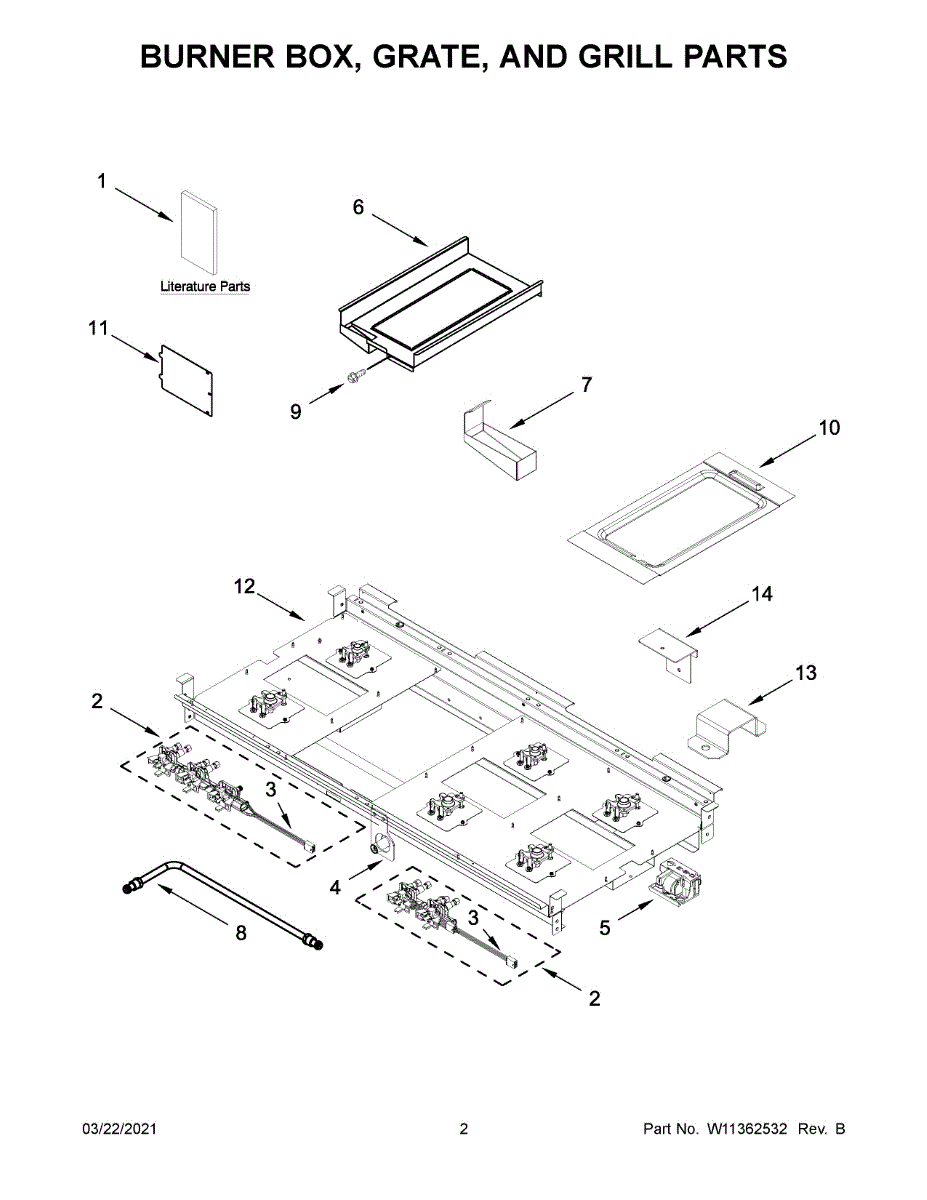 BURNER BOX, GRATE, AND GRILL PARTS

1

Literature Parts

6

11

9

7

10

12

14

13

2

3

4

5

8

3

2

03/22/2021

2

Part No. W11362532 Rev. B