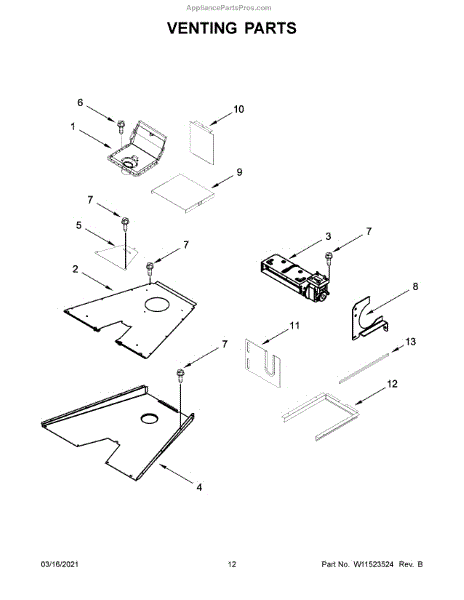 AppliancePartsPros.com

VENTING PARTS

6
10
1
9
7
5
7
3
7
2
8
11
13
7
12
4

03/16/2021
12
Part No. W11523524 Rev. B