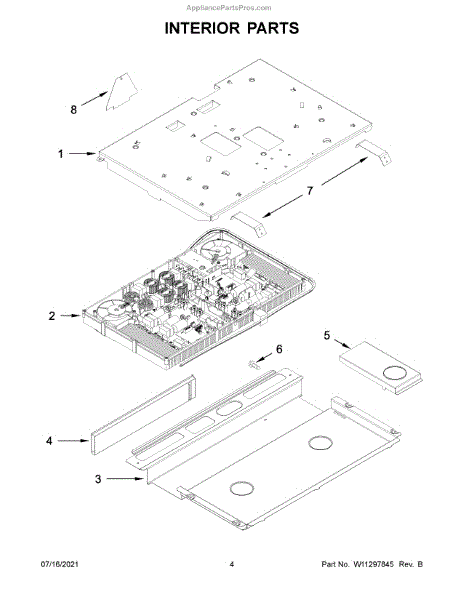 AppliancePartsPros.com

INTERIOR PARTS

8

1

7

2

5

6

4

3

07/16/2021

4

Part No. W11297845 Rev. B