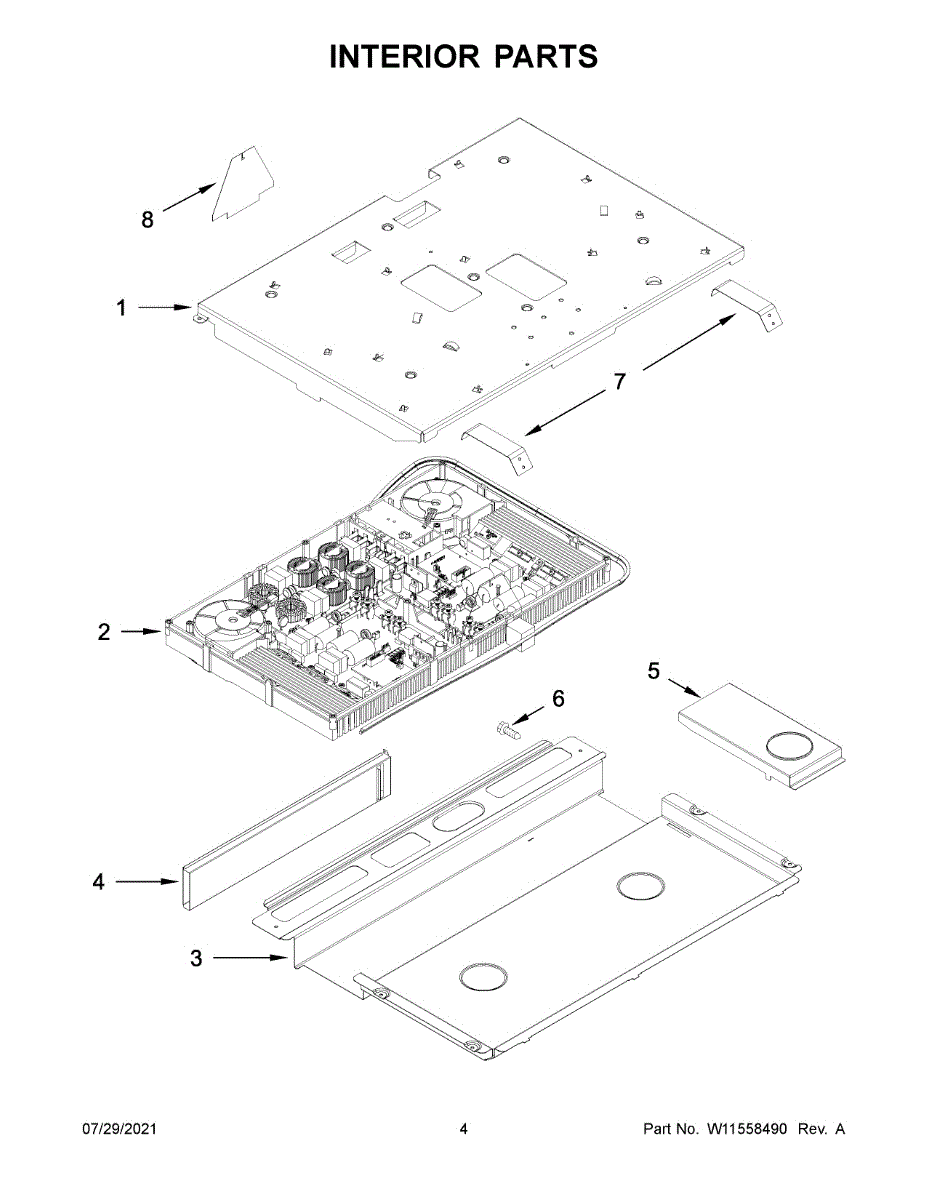 INTERIOR PARTS

8

1

7

2

5

6

4

3

07/29/2021

4

Part No. W11558490 Rev. A