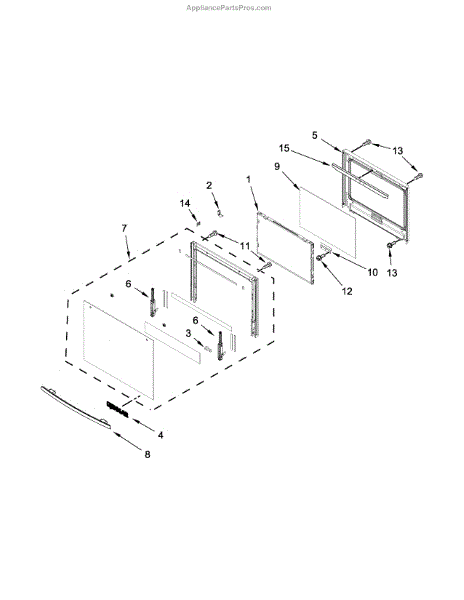 AppliancePartsPros.com

5
13
15
9
2
1
14
7
11
10
13
12
6
6
3
4
8