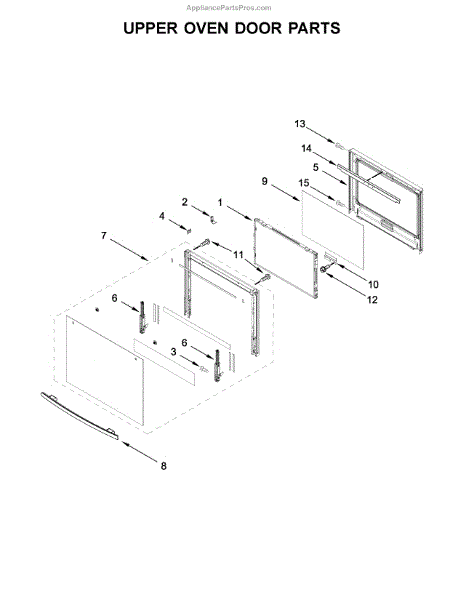 AppliancePartsPros.com

UPPER OVEN DOOR PARTS

13
14
5
9
15
2
1
4
7
11
10
12
6
6
3
8