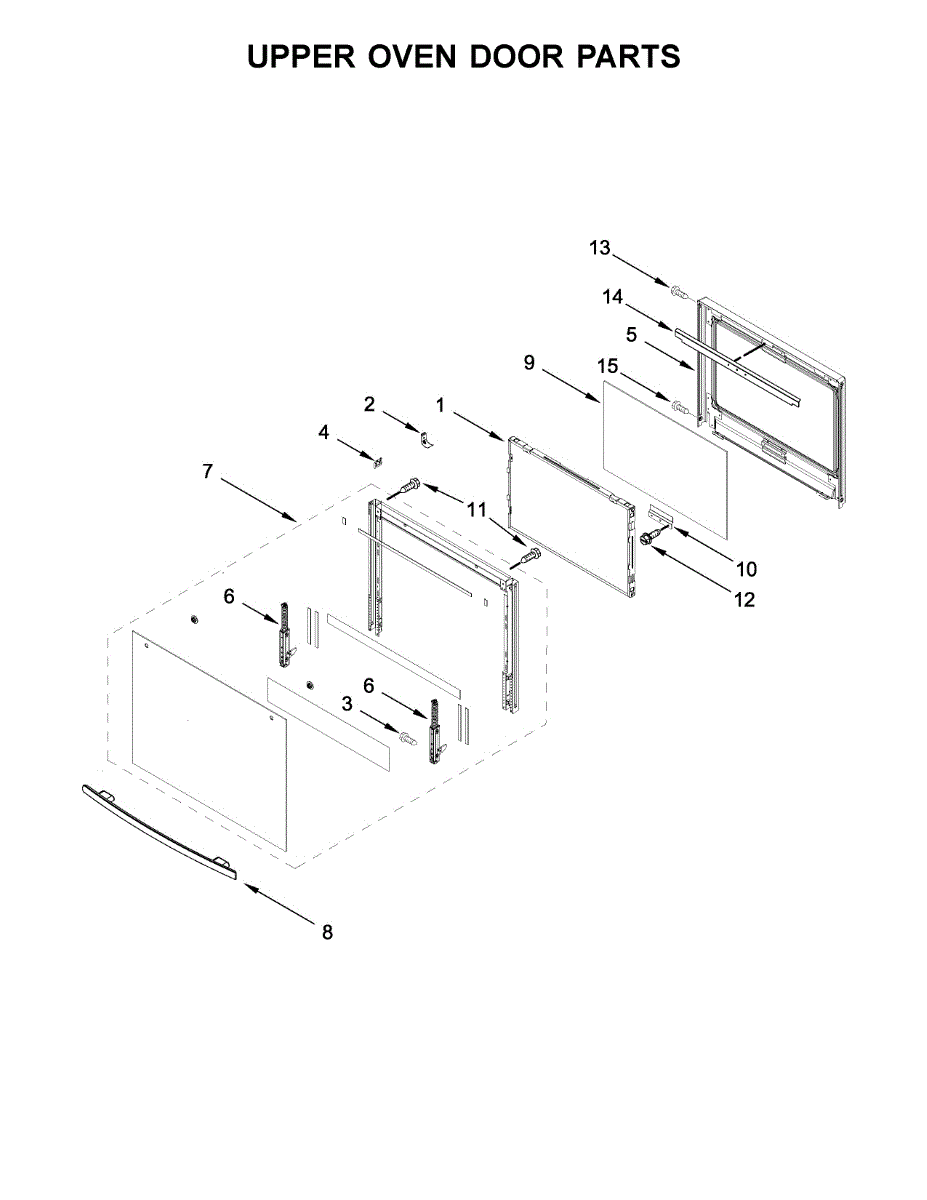 UPPER OVEN DOOR PARTS

13
14
5
9
15
2
1
4
7
11
10
12
6
6
3
8