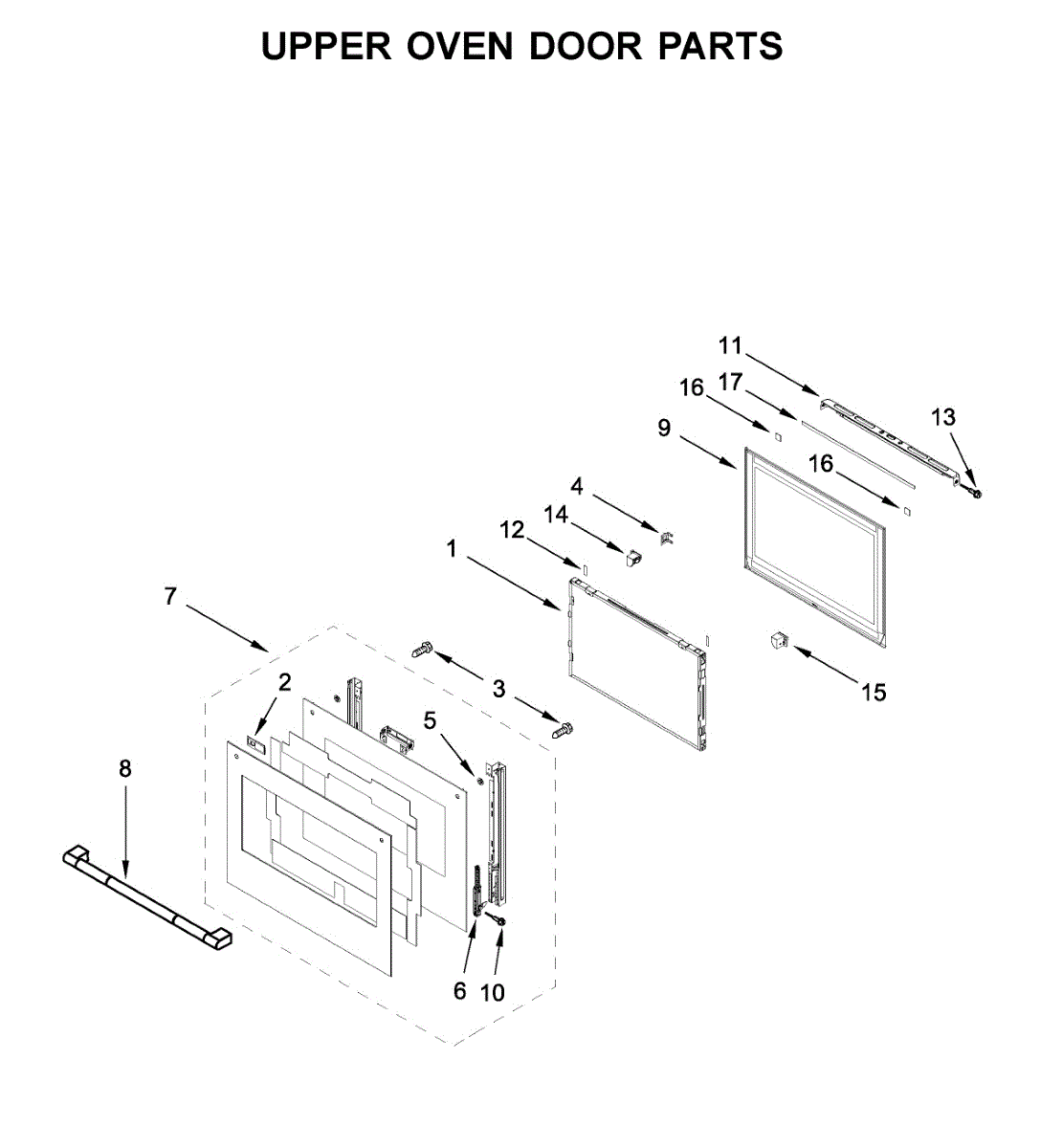 UPPER OVEN DOOR PARTS

11
16
17
13
9
16
4
14
12
1
7
3
15
2
5
8
6
10