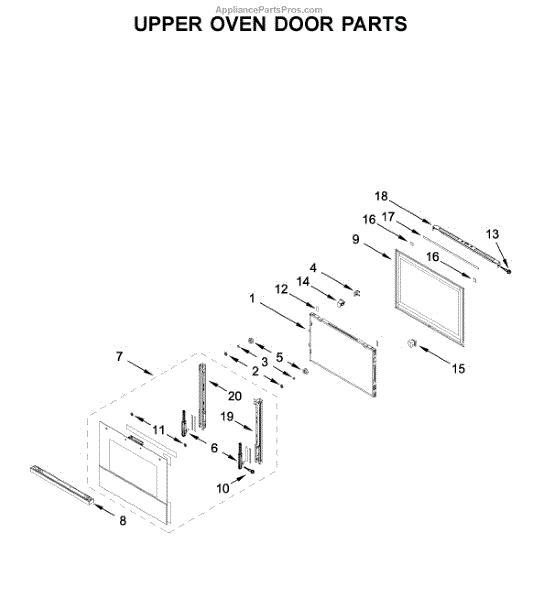 AppliancePartsPros.com
UPPER OVEN DOOR PARTS

18
17
16
13
9
16
4
14
12
1
15
7
5
3
2
20
19
11
6
10
8