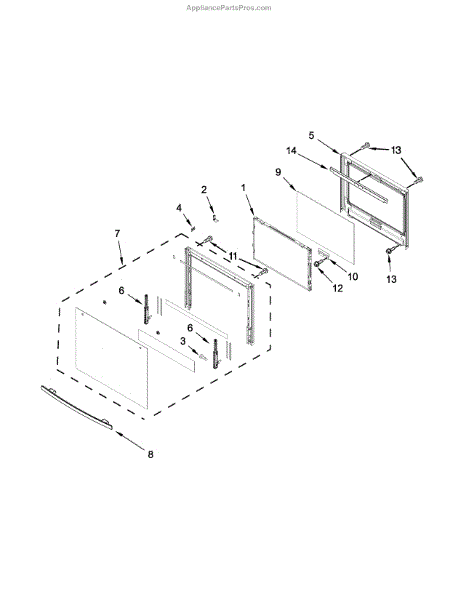 AppliancePartsPros.com

5
13
14
9
2
1
4
7
11
10
12
13
6
6
3
8