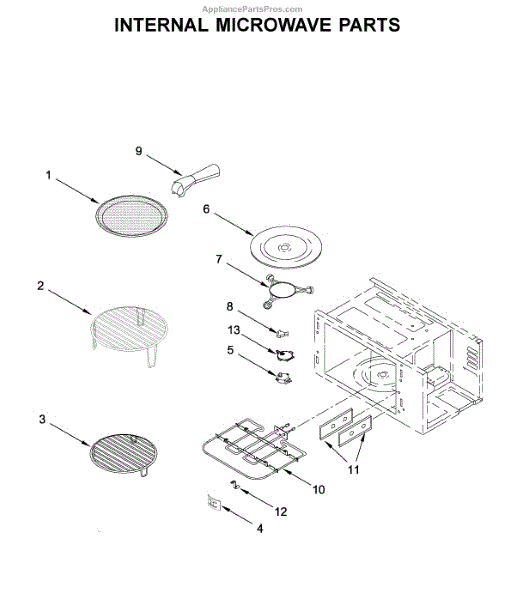 AppliancePartsPros.com
INTERNAL MICROWAVE PARTS

9
1
6
7
2
8
13
5
3
11
10
12
4