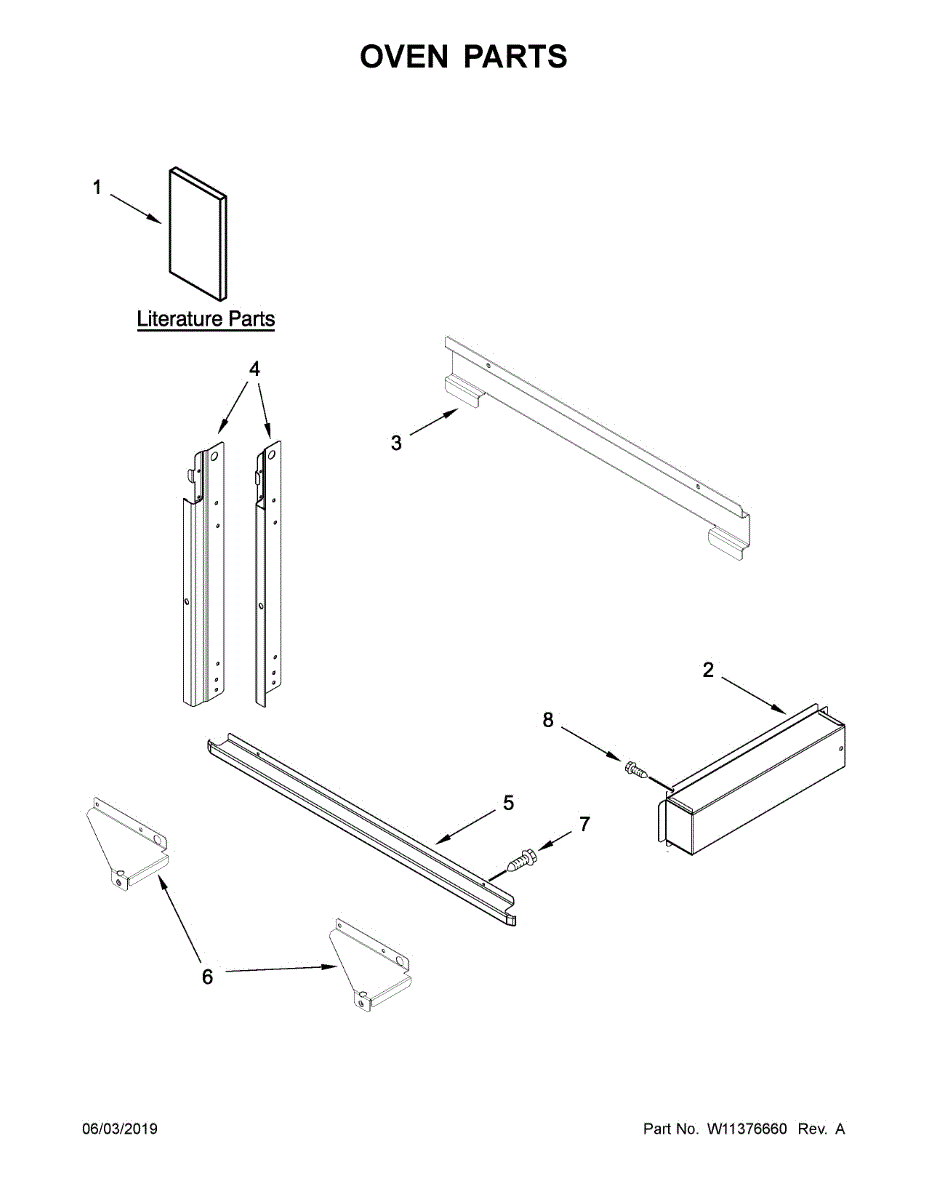 OVEN PARTS

1

Literature Parts

4

3

2

8

5

7

6

06/03/2019

Part No. W11376660 Rev. A