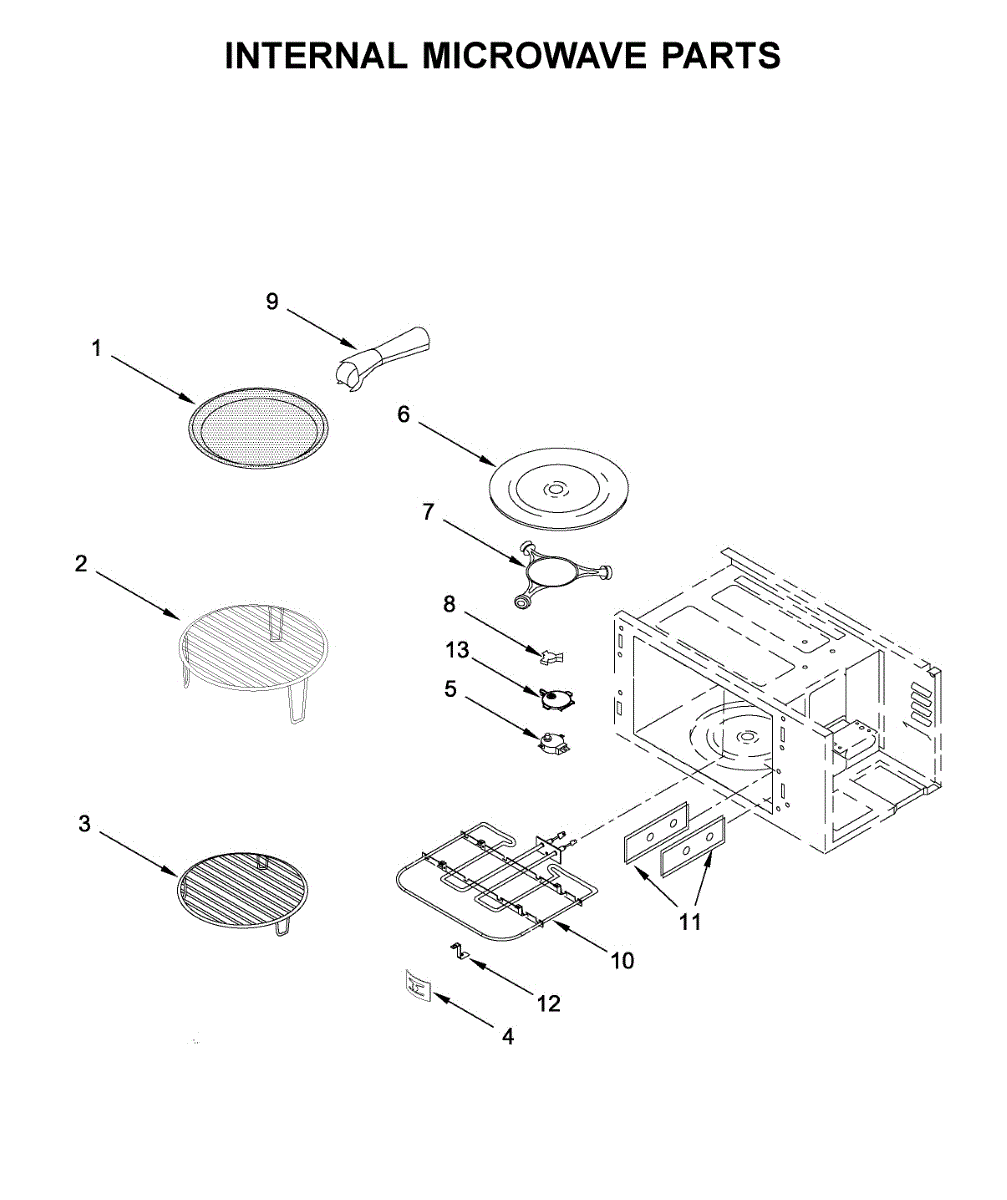 INTERNAL MICROWAVE PARTS

9
1
6
7
2
8
13
5
3
11
10
12
4