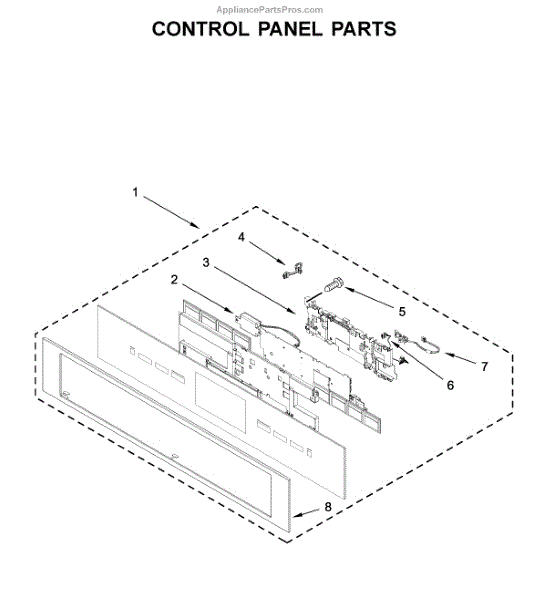 AppliancePartsPros.com
CONTROL PANEL PARTS

1
4
3
2
5
7
6
8