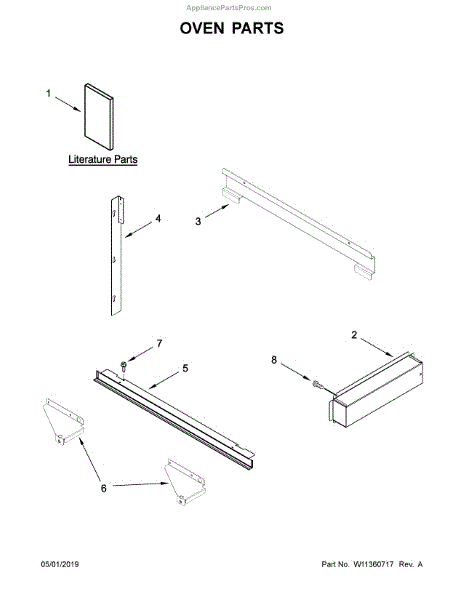 AppliancePartsPros.com

OVEN PARTS

1

Literature Parts

4

3

7

5

2

8

6

05/01/2019

Part No. W11360717 Rev. A