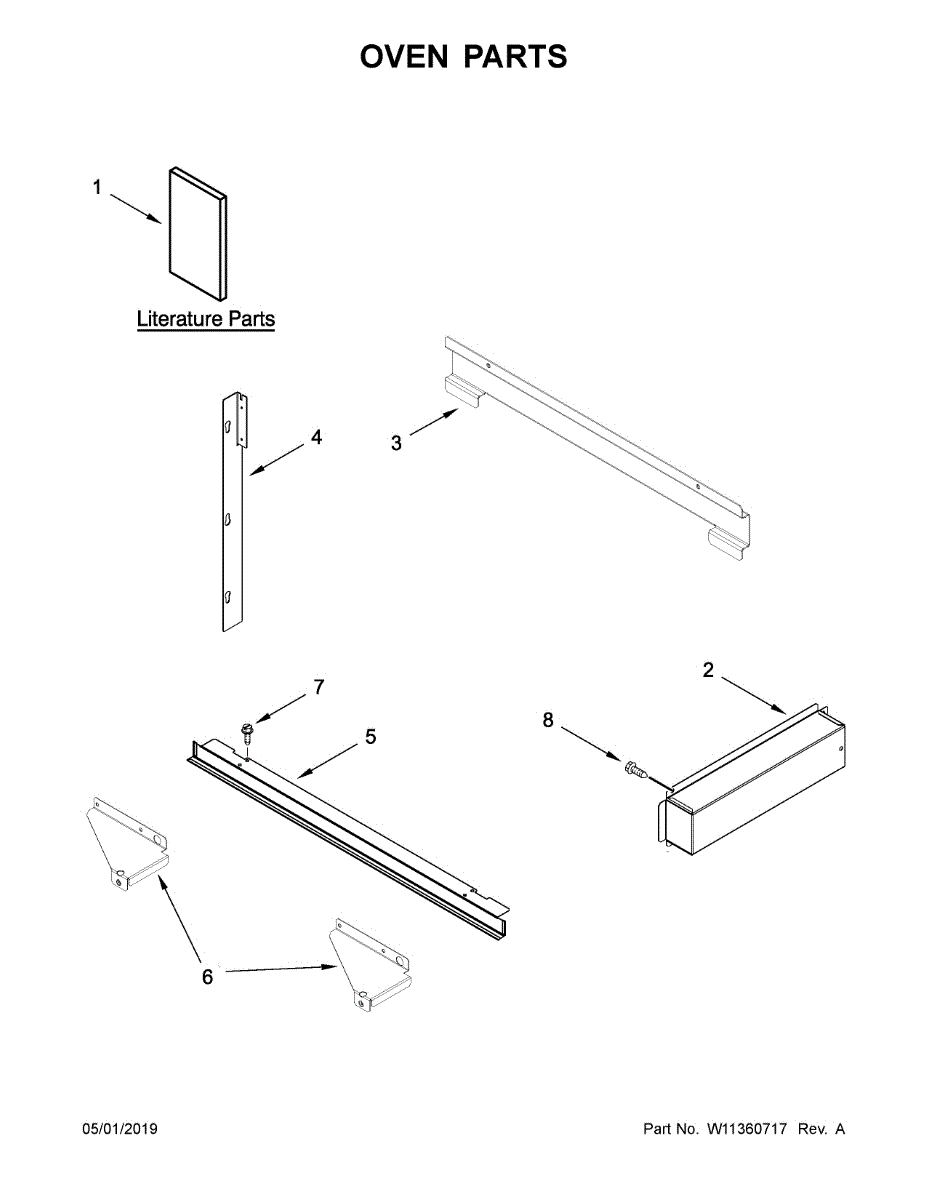 OVEN PARTS

1

Literature Parts

4

3

7

5

2

8

6

05/01/2019

Part No. W11360717 Rev. A