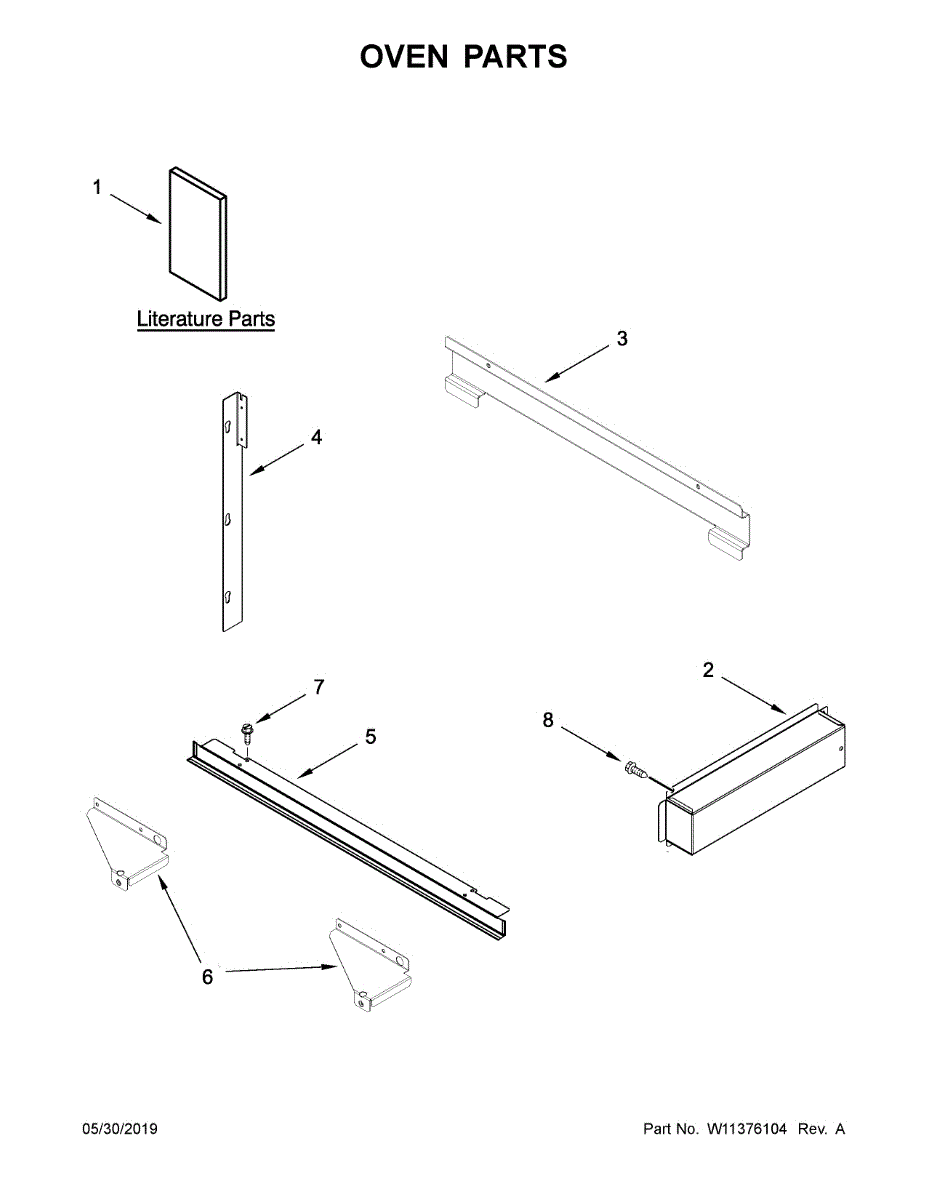 OVEN PARTS

1

Literature Parts

3

4

7

5

2

8

6

05/30/2019

Part No. W11376104 Rev. A