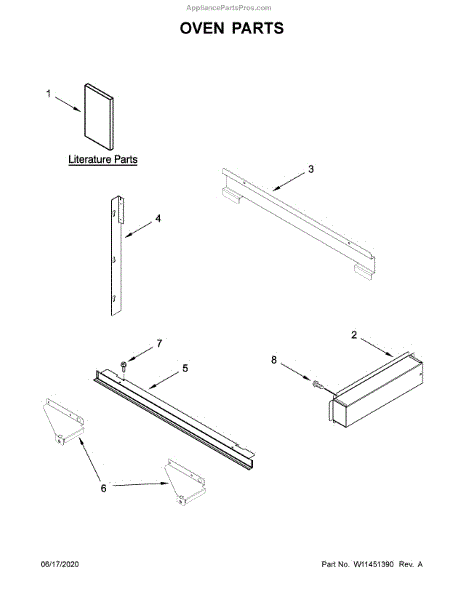 AppliancePartsPros.com

OVEN PARTS

1

Literature Parts

3

4

7

5

2

8

6

06/17/2020

Part No. W11451390 Rev. A