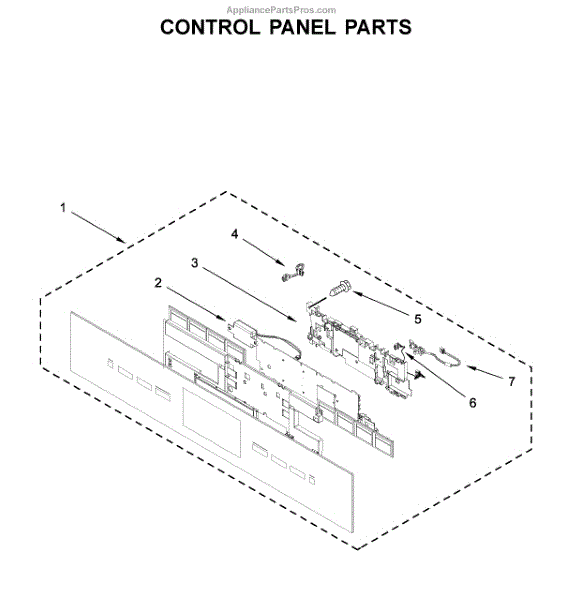 AppliancePartsPros.com
CONTROL PANEL PARTS

1
4
3
2
5
7
6