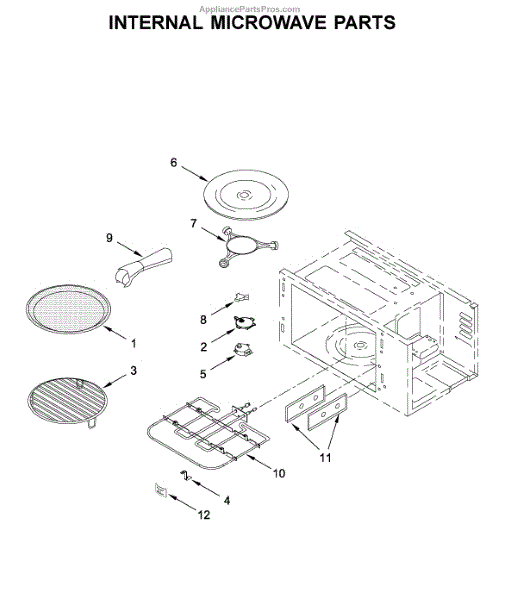 AppliancePartsPros.com
INTERNAL MICROWAVE PARTS

6
7
9
8
1
2
5
3
11
10
4
12