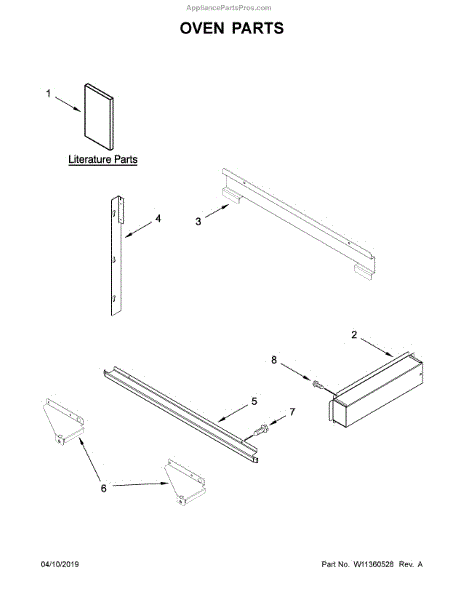 AppliancePartsPros.com

OVEN PARTS

1

Literature Parts

4

3

2

8

5

7

6

04/10/2019

Part No. W11360528 Rev. A