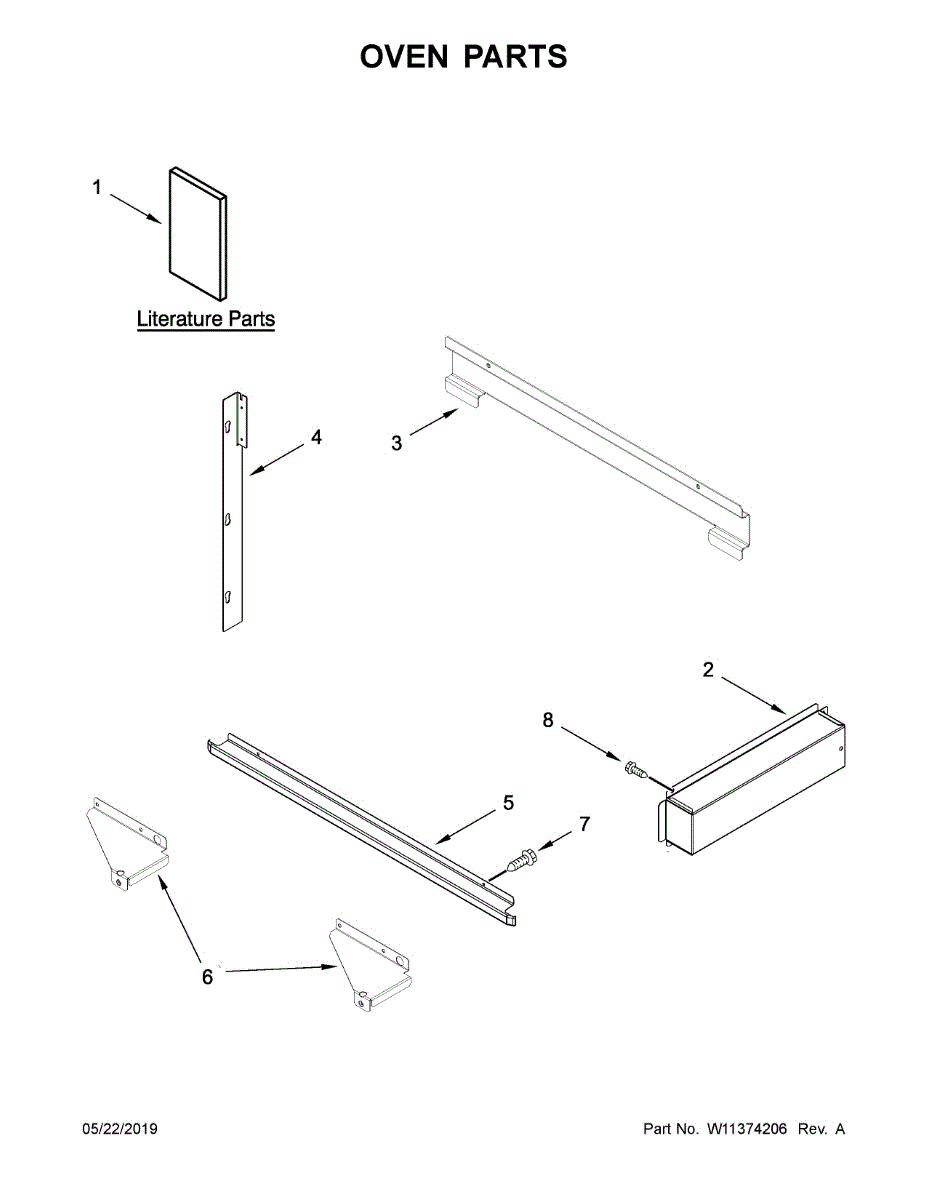 OVEN PARTS

1

Literature Parts

4

3

2

8

5

7

6

05/22/2019

Part No. W11374206 Rev. A