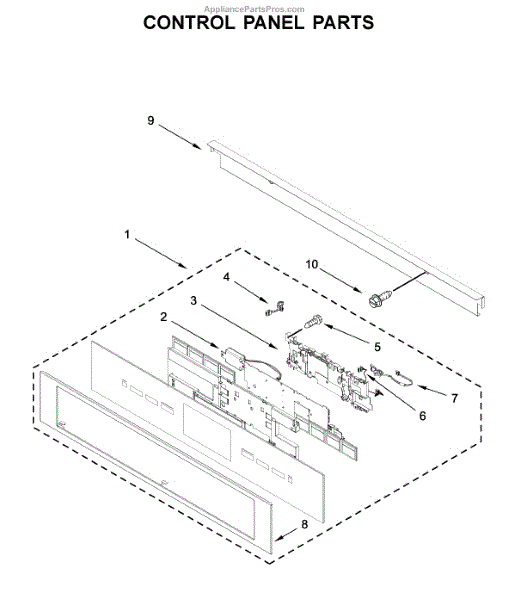 AppliancePartsPros.com
CONTROL PANEL PARTS

9
1
10
4
3
2
5
7
6
8