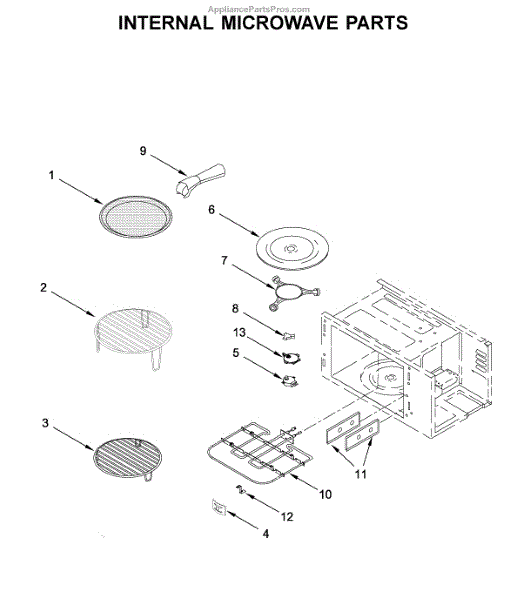 AppliancePartsPros.com
INTERNAL MICROWAVE PARTS

9
1
6
7
2
8
13
5
3
11
10
12
4