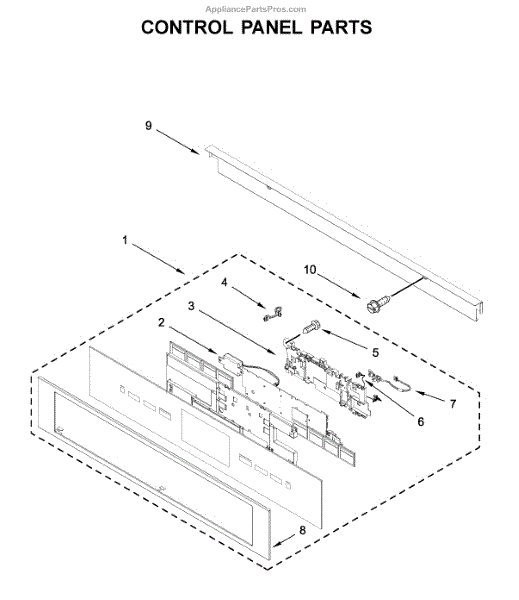 AppliancePartsPros.com

CONTROL PANEL PARTS

9
1
10
4
3
2
5
7
6
8