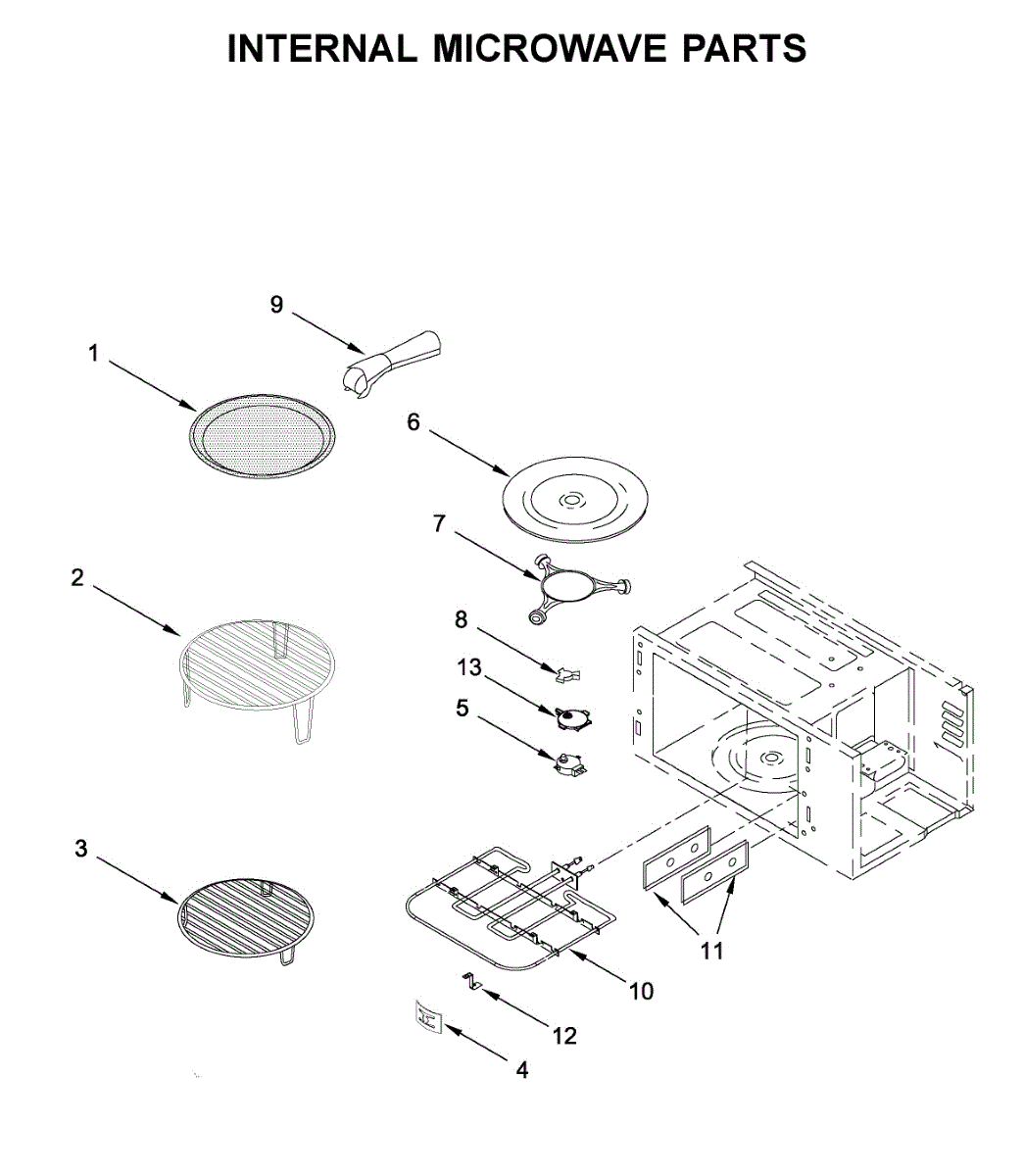 INTERNAL MICROWAVE PARTS

9
1
6
7
2
8
13
5
3
11
10
12
4