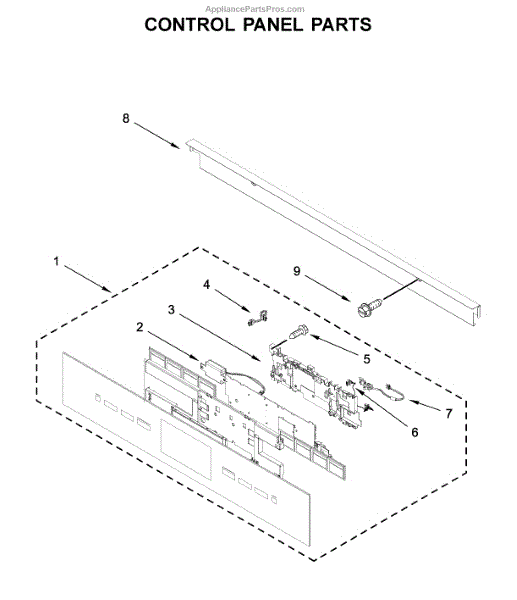 AppliancePartsPros.com

CONTROL PANEL PARTS

8
1
9
4
3
2
5
7
6