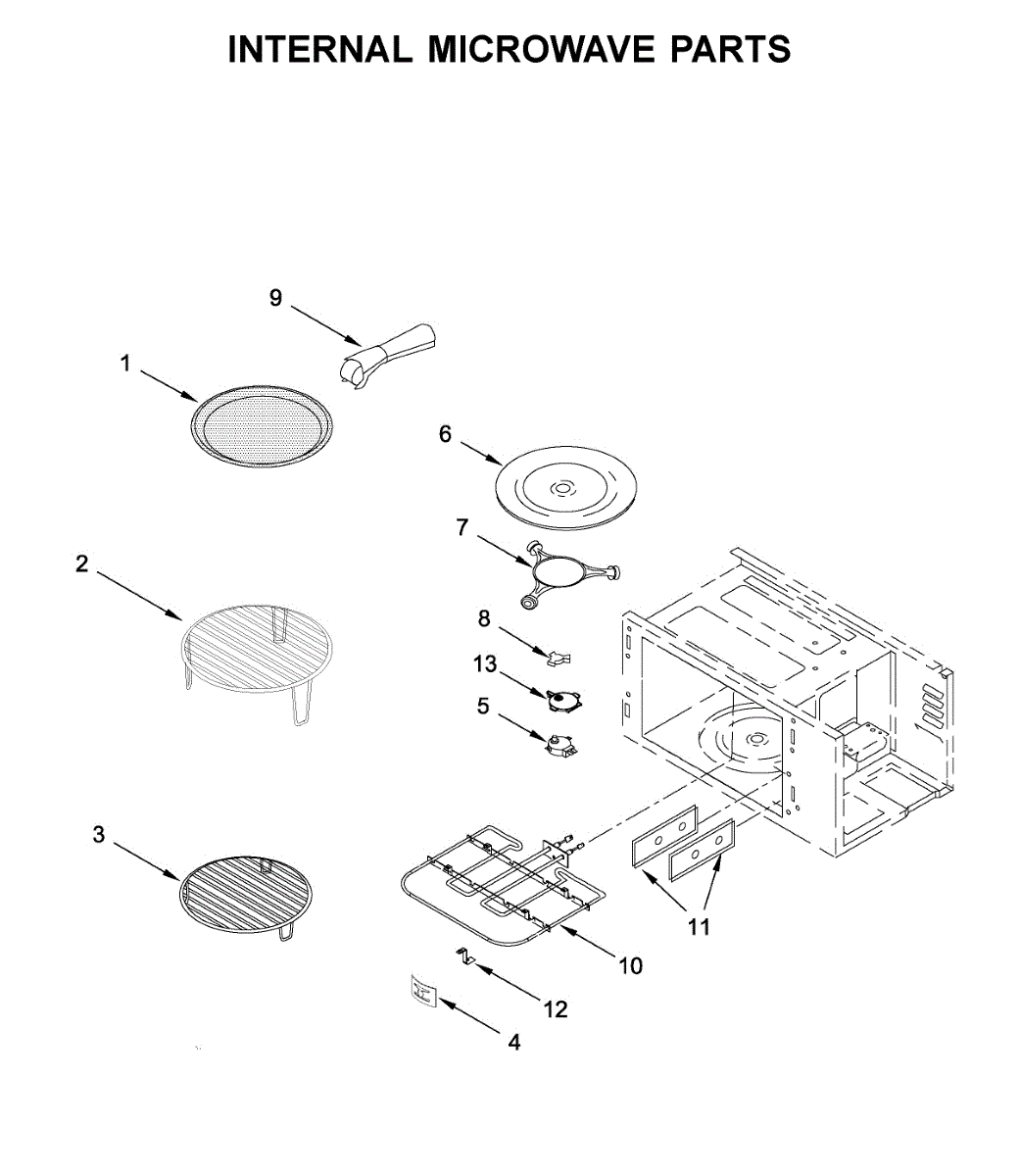 INTERNAL MICROWAVE PARTS

9
1
6
7
2
8
13
5
3
11
10
12
4