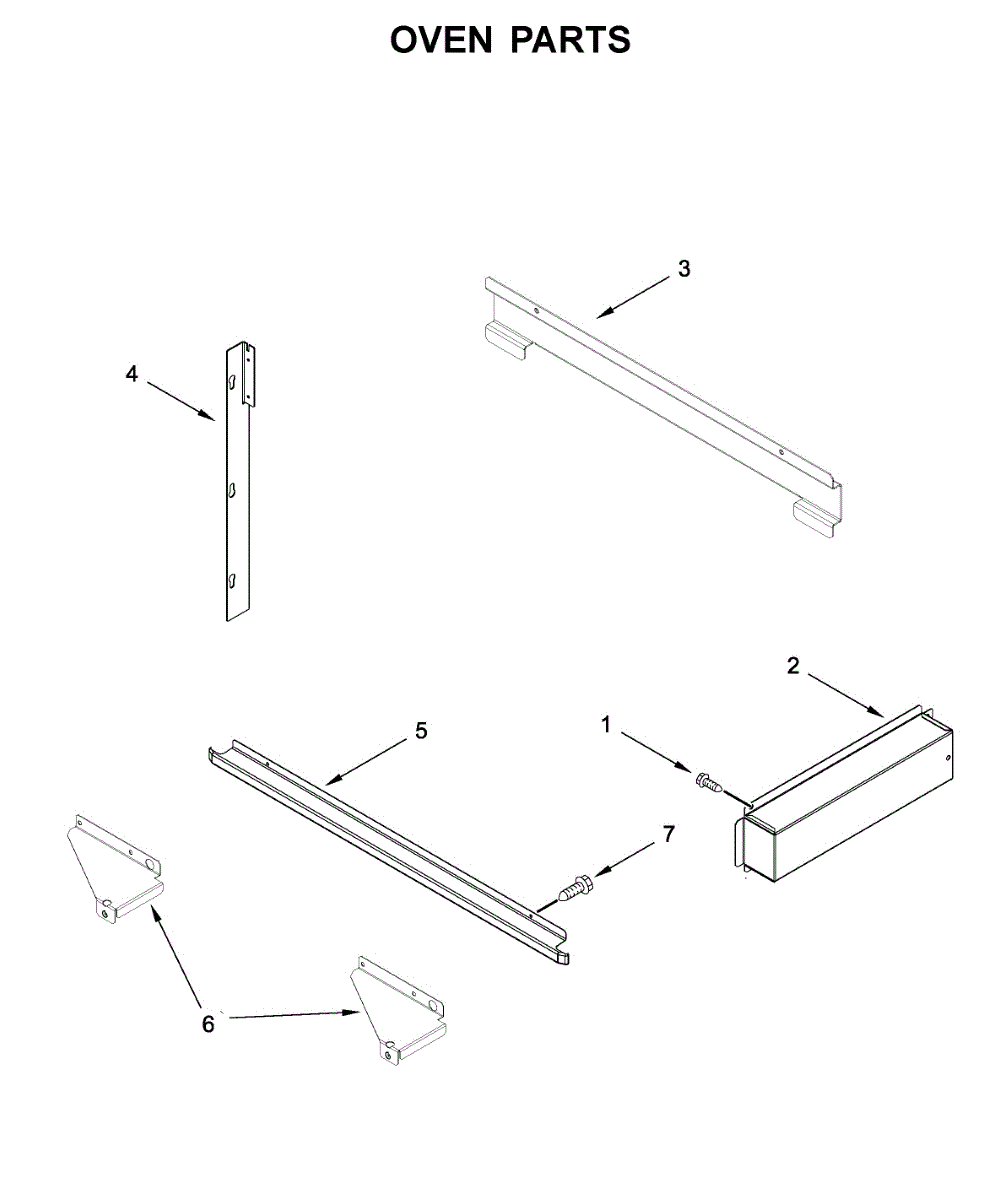 OVEN PARTS

3

4

2

5

1

7

6