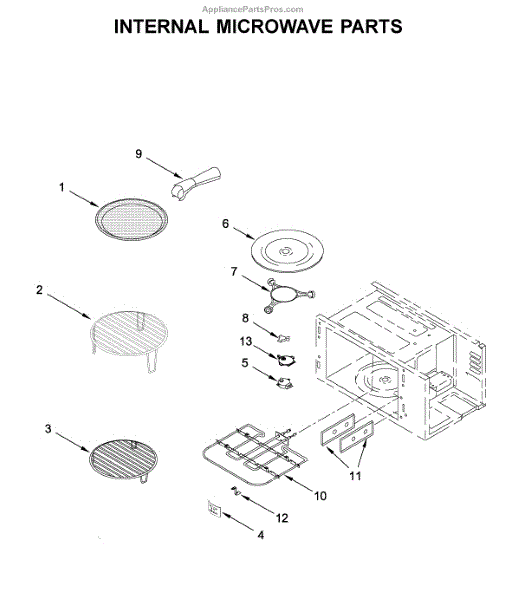 AppliancePartsPros.com

INTERNAL MICROWAVE PARTS

9
1
6
7
2
8
13
5
3
11
10
12
4