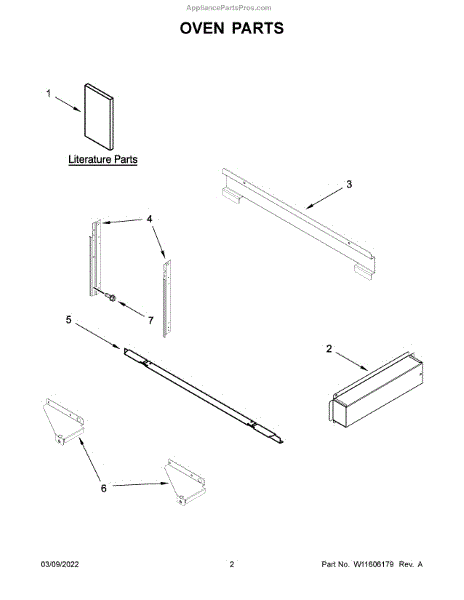 AppliancePartsPros.com

OVEN PARTS

1

Literature Parts

3

4

7

5

2

6

03/09/2022

2

Part No. W11606179 Rev. A