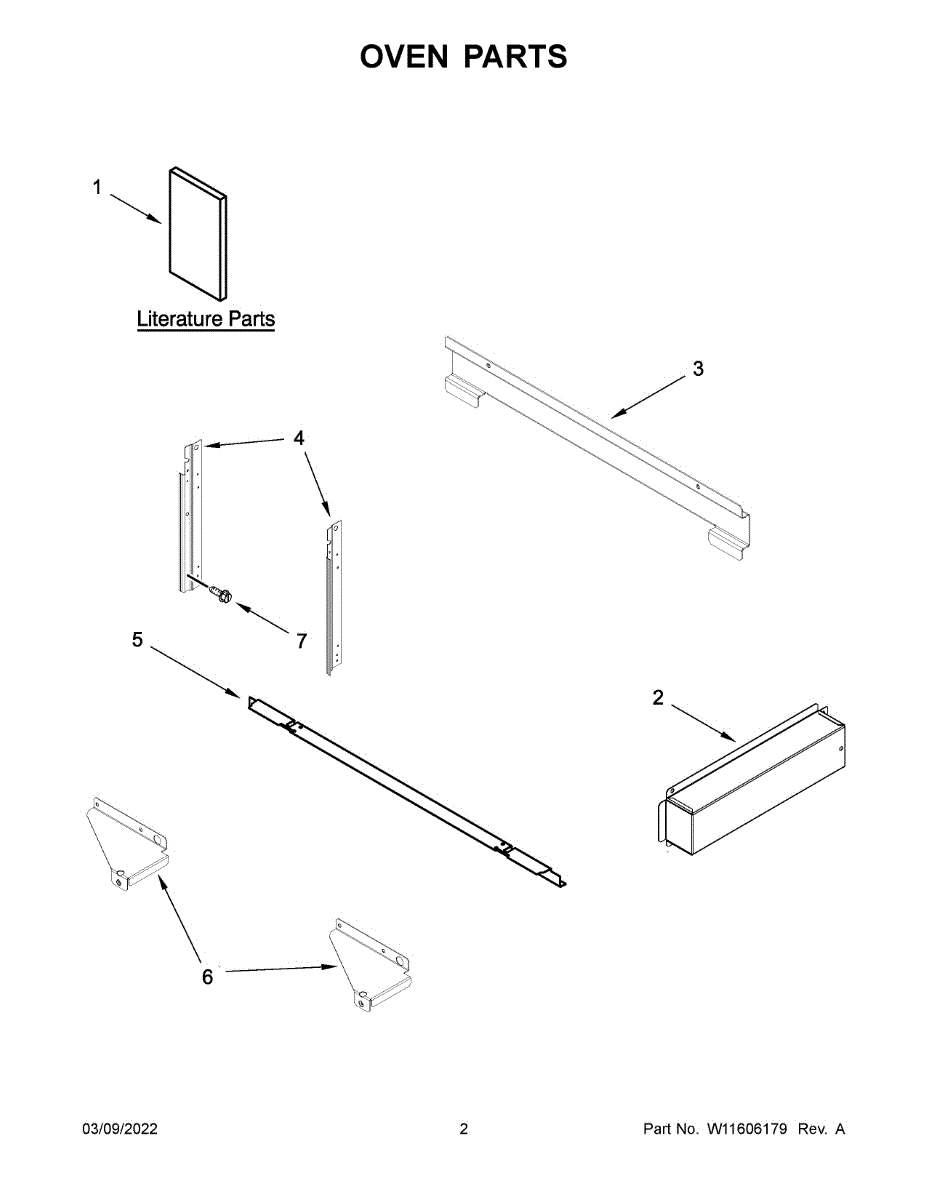 OVEN PARTS

1

Literature Parts

3

4

7

5

2

6

03/09/2022

2

Part No. W11606179 Rev. A