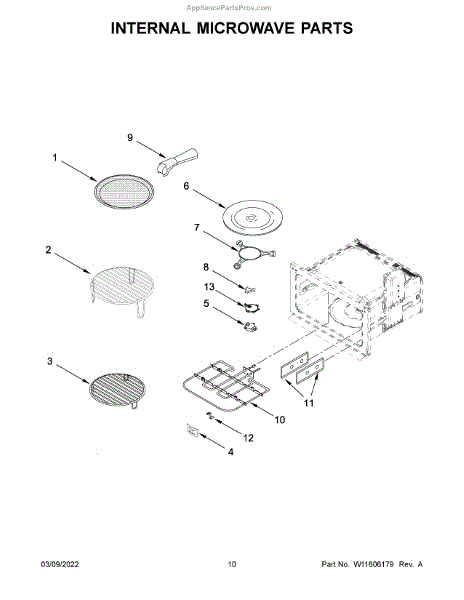 AppliancePartsPros.com

INTERNAL MICROWAVE PARTS

9
1
6
7
2
8
13
5
3
11
10
12
4

03/09/2022 10 Part No. W11606179 Rev. A