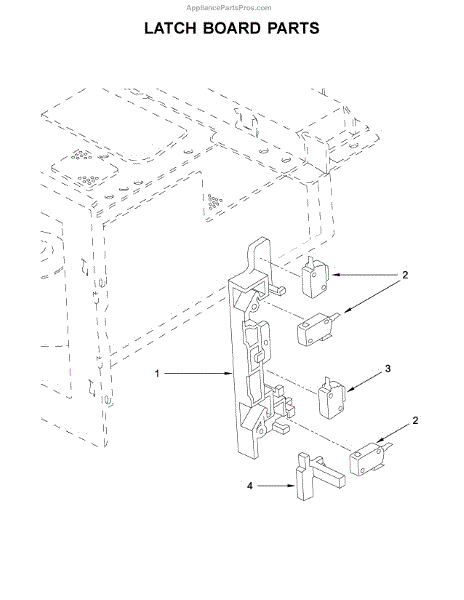 AppliancePartsPros.com

LATCH BOARD PARTS

2

1

3

2

4