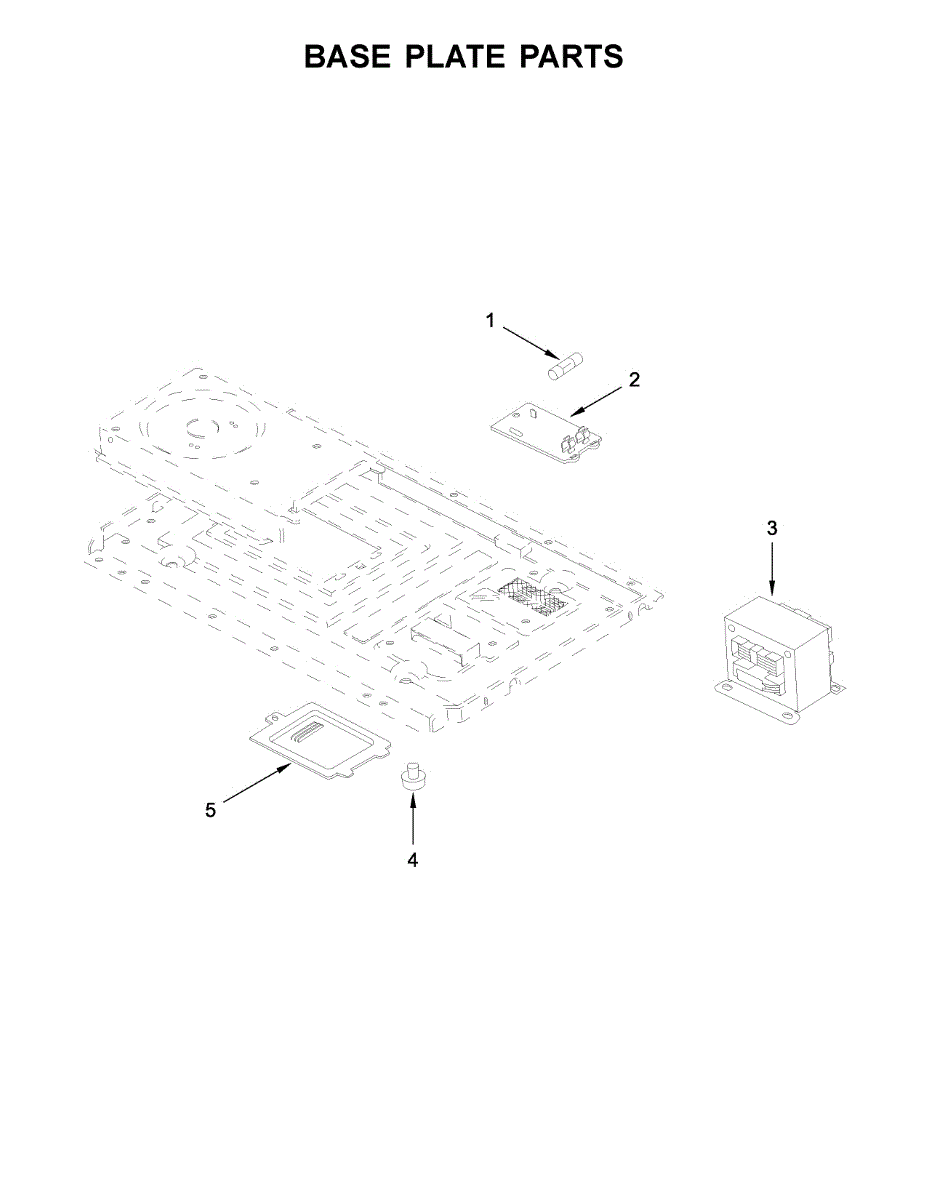 BASE PLATE PARTS

1

2

3

5

4